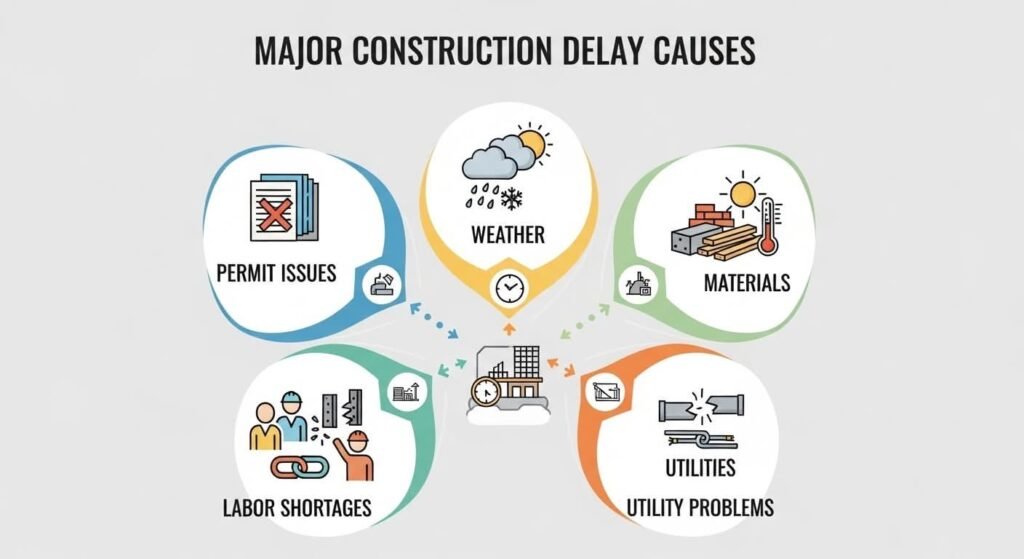 MAJOR CONSTRUCTION DELAY CAUSES

PERMIT ISSUES

WEATHER

MATERIALS

LABOR SHORTAGES

UTILITIES

UTILITY PROBLEMS